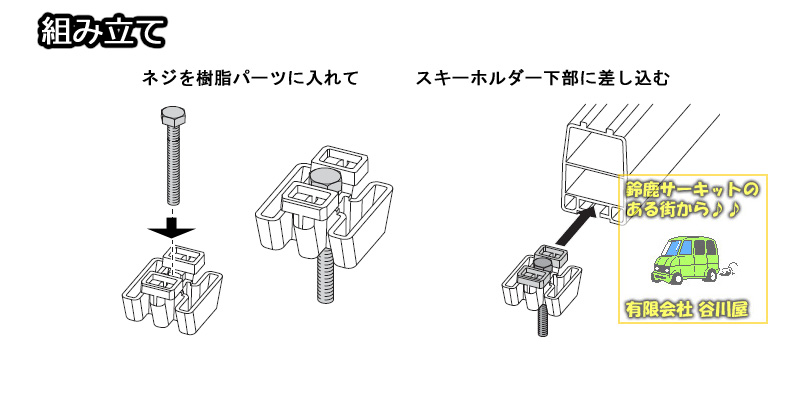 組み立て

ネジを樹脂パーツに入れて

スキーホルダー下部に差し込む

鈴鹿サーキットのある街から♪♪

有限会社 谷川屋